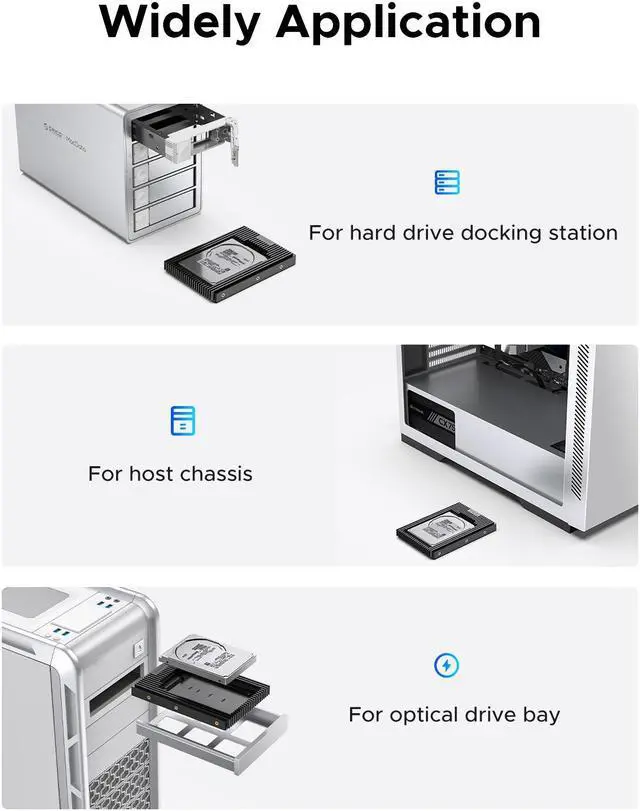 Widely Application

For hard drive docking station

For host chassis

For optical drive bay