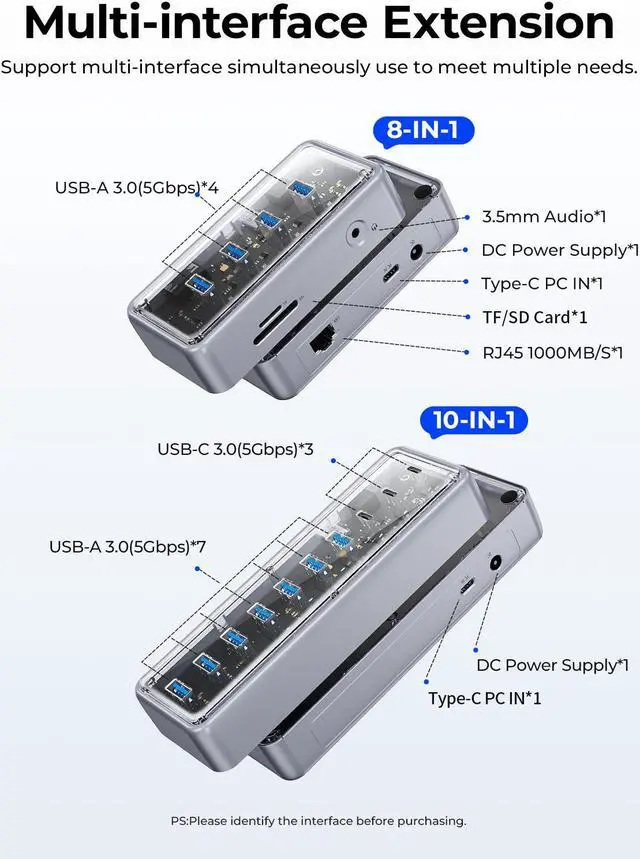 Multi-interface Extension

Support multi-interface simultaneously use to meet multiple needs.

8-IN-1

USB-A 3.0(5Gbps)*4

3.5mm Audio*1

DC Power Supply*1

Type-C PC IN*1

TF/SD Card*1

RJ45 1000MB/S*1

10-IN-1

USB-C 3.0(5Gbps)*3

USB-A 3.0(5Gbps)*7

DC Power Supply*1

Type-C PC IN*1

PS:Please identify the interface before purchasing.