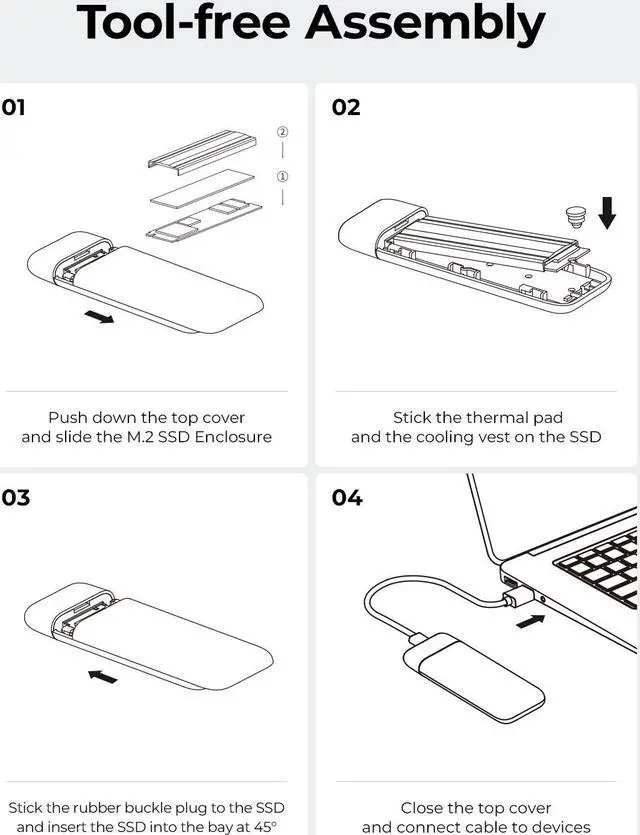 Tool-free Assembly

01

②

①

Push down the top cover and slide the M.2 SSD Enclosure

02

Stick the thermal pad and the cooling vest on the SSD

03

Stick the rubber buckle plug to the SSD and insert the SSD into the bay at 45°

04

Close the top cover and connect cable to devices