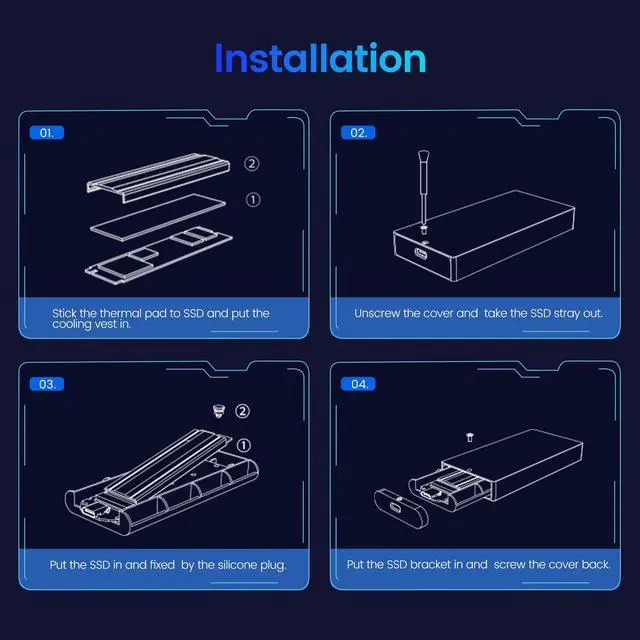 Installation

01.

②

①

Stick the thermal pad to SSD and put the cooling vest in.

02.

Unscrew the cover and take the SSD stray out.

03.

②

①

Put the SSD in and fixed by the silicone plug.

04.

Put the SSD bracket in and screw the cover back.