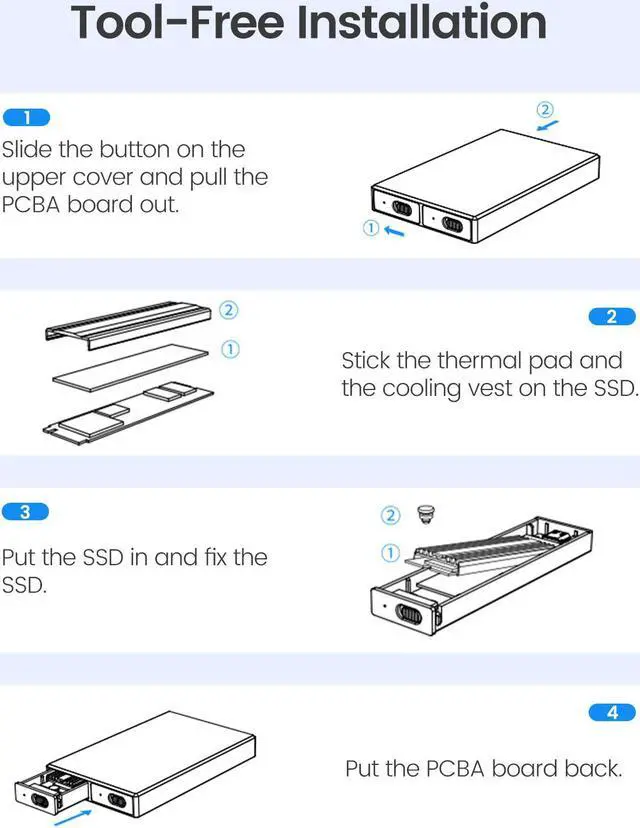 Tool-Free Installation

1

Slide the button on the upper cover and pull the PCBA board out.

②

①

②

①

2

Stick the thermal pad and the cooling vest on the SSD.

3

Put the SSD in and fix the SSD.

②

①

4

Put the PCBA board back.