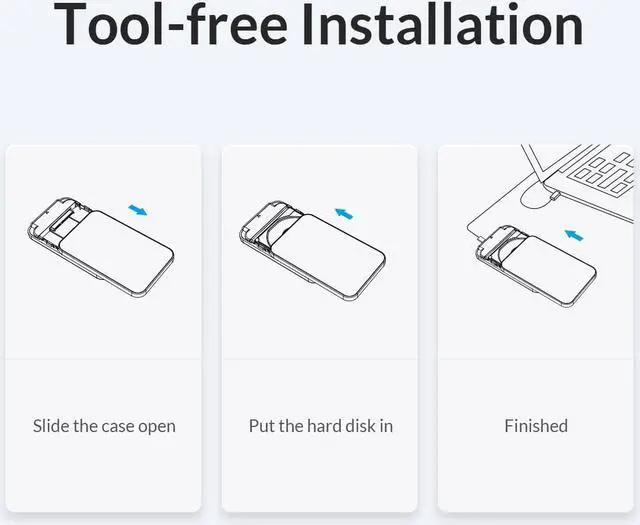 Tool-free Installation

Slide the case open

Put the hard disk in

Finished