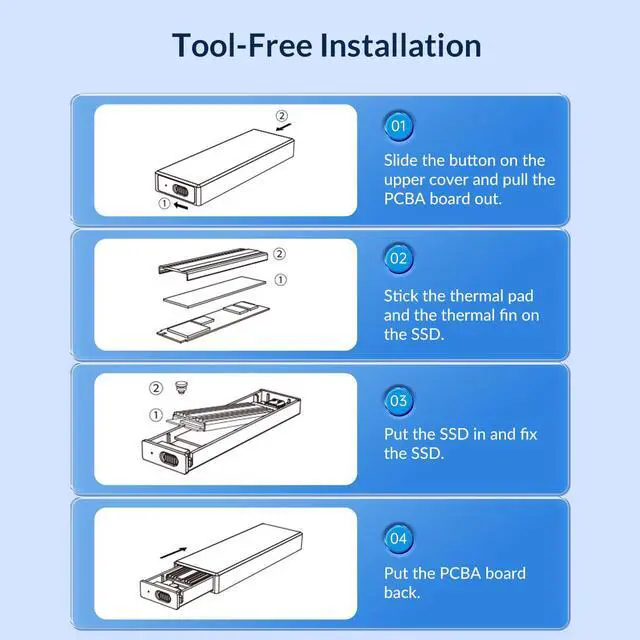 Tool-Free Installation

②
①

01

Slide the button on the upper cover and pull the PCBA board out.

②
①

02

Stick the thermal pad and the thermal fin on the SSD.

②
①

03

Put the SSD in and fix the SSD.

04

Put the PCBA board back.