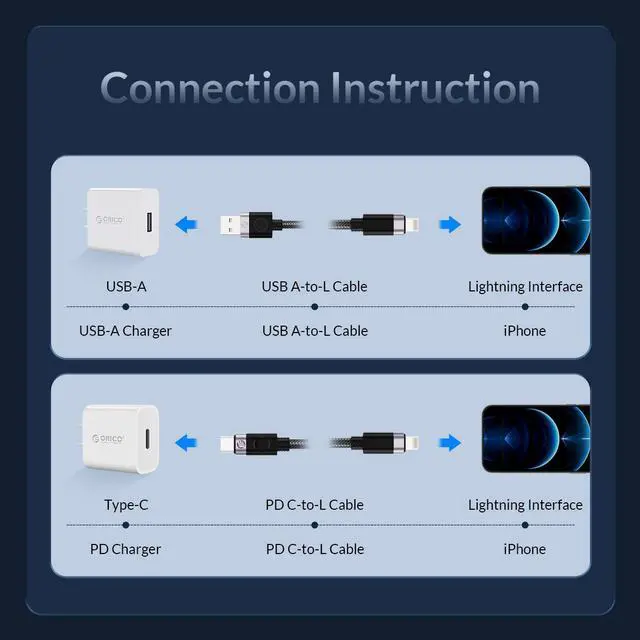 Connection Instruction

ORICO

USB-A

USB A-to-L Cable

Lightning Interface

USB-A Charger

USB A-to-L Cable

iPhone

ORICO

Type-C

PD C-to-L Cable

Lightning Interface

PD Charger

PD C-to-L Cable

iPhone