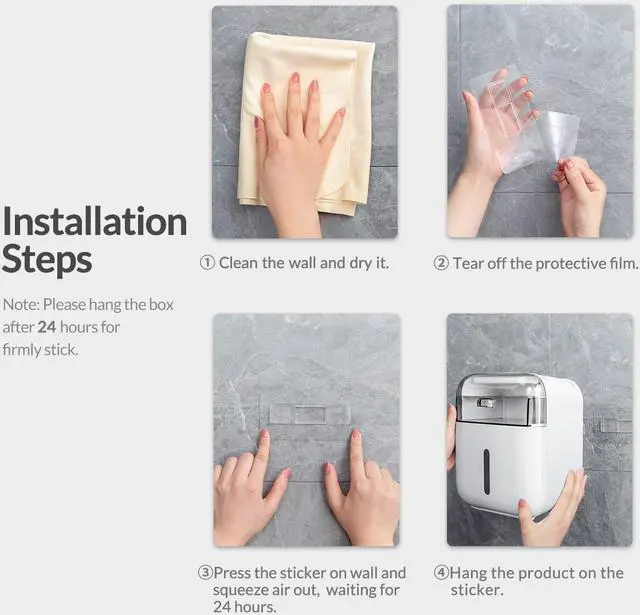 Installation Steps

Note: Please hang the box after 24 hours for firmly stick.

① Clean the wall and dry it.

② Tear off the protective film.

③Press the sticker on wall and squeeze air out,  waiting for 24 hours.

④Hang the product on the sticker.