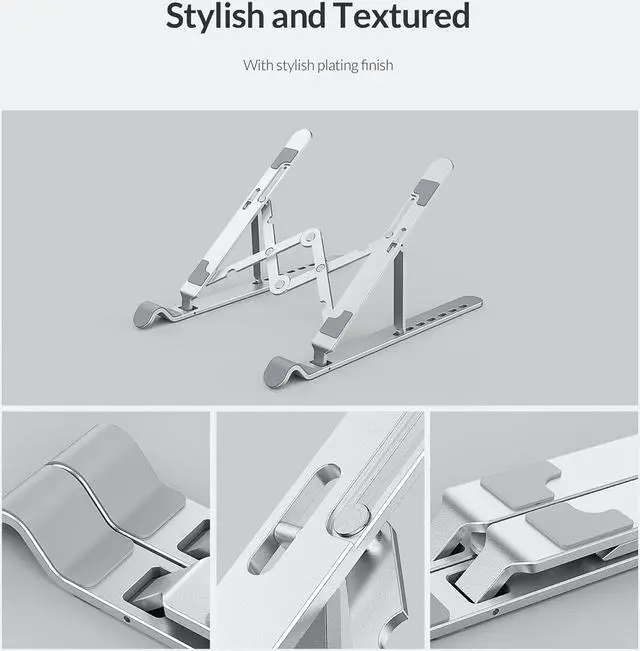 Stylish and Textured

With stylish plating finish