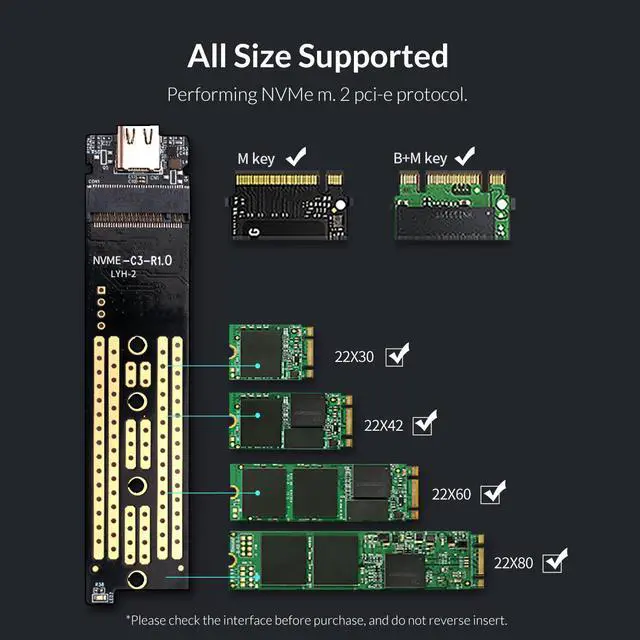 All Size Supported

Performing NVMe m. 2 pci-e protocol.

M key

B+M key

NVME-C3-R1.0
LYH-2

22X30

22X42

22X60

22X80

*Please check the interface before purchase, and do not reverse insert.