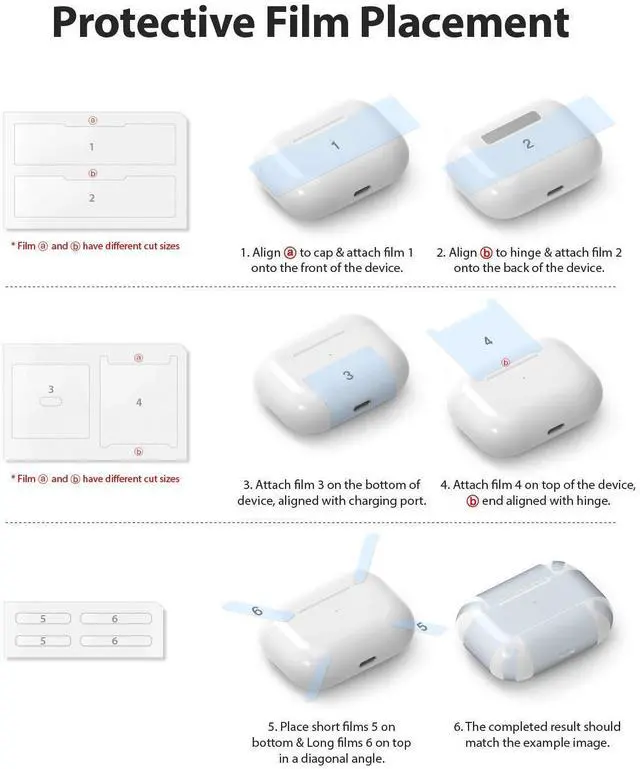 Protective Film Placement

ⓐ
1
ⓑ
2

* Film ⓐ and ⓑ have different cut sizes

1

2

1. Align ⓐ to cap & attach film 1 onto the front of the device.

2. Align ⓑ to hinge & attach film 2 onto the back of the device.

3
ⓐ
4
ⓑ

* Film ⓐ and ⓑ have different cut sizes

3

4
ⓑ

3. Attach film 3 on the bottom of device, aligned with charging port.

4. Attach film 4 on top of the device, ⓑ end aligned with hinge.

5
6
5
6

6
5

5. Place short films 5 on bottom & Long films 6 on top in a diagonal angle.

6. The completed result should match the example image.