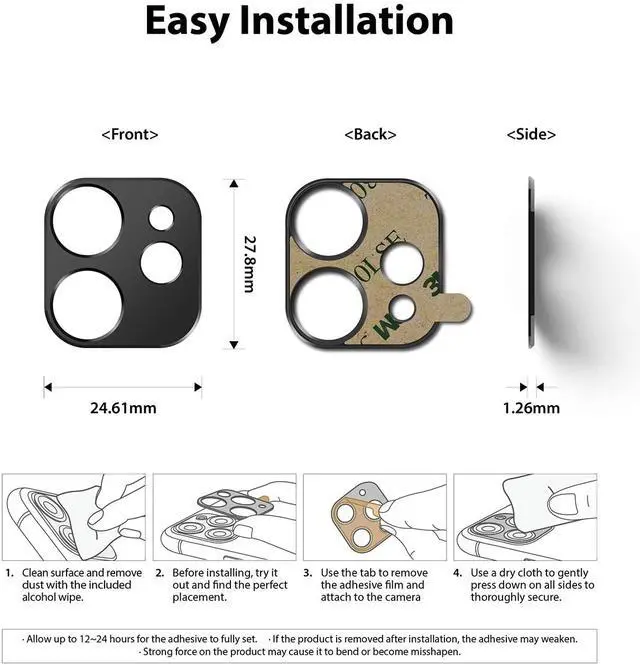 Easy Installation

<Front>

<Back>

<Side>

27.8mm

24.61mm

1.26mm

3M

1. Clean surface and remove dust with the included alcohol wipe.

2. Before installing, try it out and find the perfect placement.

3. Use the tab to remove the adhesive film and attach to the camera

4. Use a dry cloth to gently press down on all sides to thoroughly secure.

· Allow up to 12~24 hours for the adhesive to fully set. · If the product is removed after installation, the adhesive may weaken.
· Strong force on the product may cause it to bend or become misshapen.