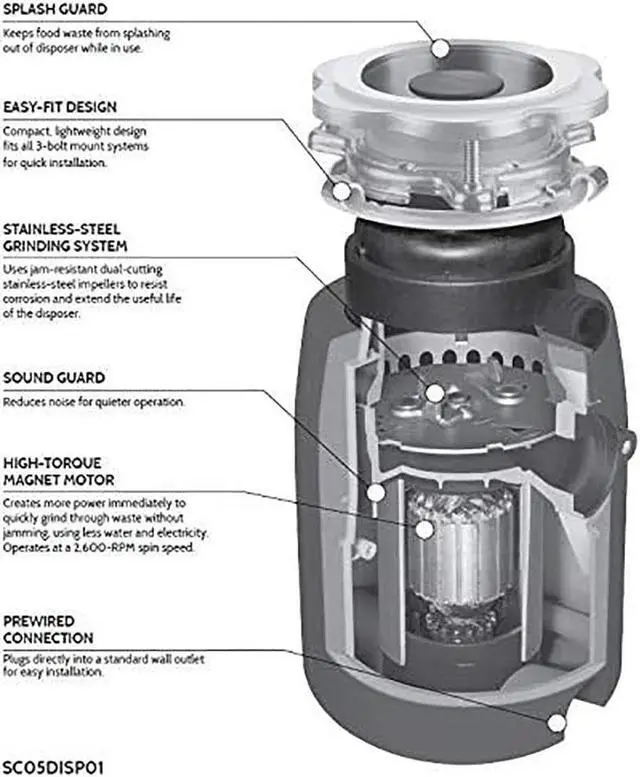 SPLASH GUARD
Keeps food waste from splashing out of disposer while in use.

EASY-FIT DESIGN
Compact, lightweight design fits all 3-bolt mount systems for quick installation.

STAINLESS-STEEL GRINDING SYSTEM
Uses jam-resistant dual-cutting stainless-steel impellers to resist corrosion and extend the useful life of the disposer.

SOUND GUARD
Reduces noise for quieter operation.

HIGH-TORQUE MAGNET MOTOR
Creates more power immediately to quickly grind through waste without jamming, using less water and electricity. Operates at a 2,600-RPM spin speed.

PREWIRED CONNECTION
Plugs directly into a standard wall outlet for easy installation.

SC05DISP01