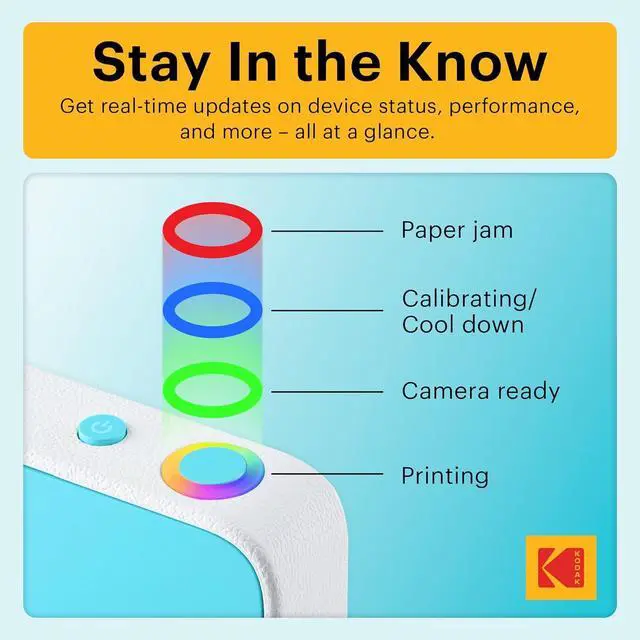 Stay In the Know

Get real-time updates on device status, performance, and more – all at a glance.

Paper jam

Calibrating/ Cool down

Camera ready

Printing

KODAK