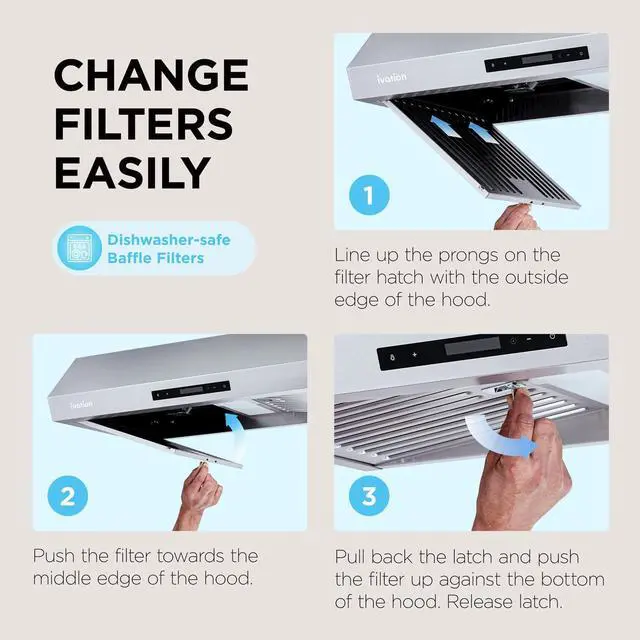 CHANGE FILTERS EASILY

Dishwasher-safe Baffle Filters

ivation

1

Line up the prongs on the filter hatch with the outside edge of the hood.

ivation

2

Push the filter towards the middle edge of the hood.

3

Pull back the latch and push the filter up against the bottom of the hood. Release latch.