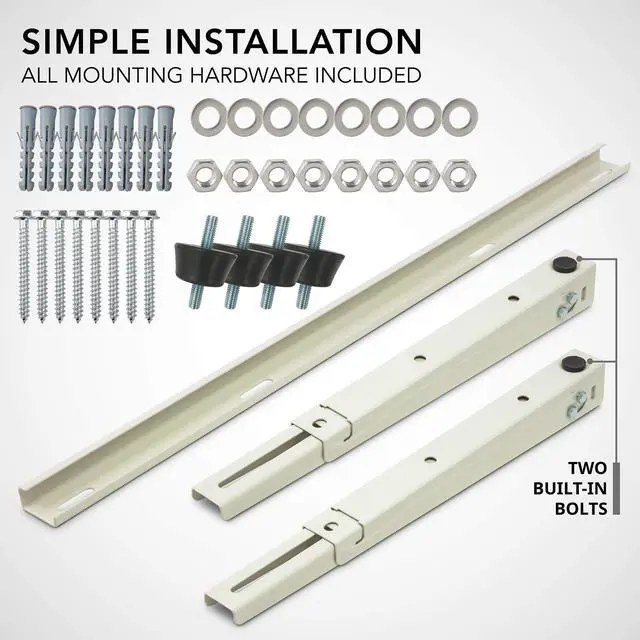 SIMPLE INSTALLATION
ALL MOUNTING HARDWARE INCLUDED

TWO
BUILT-IN
BOLTS