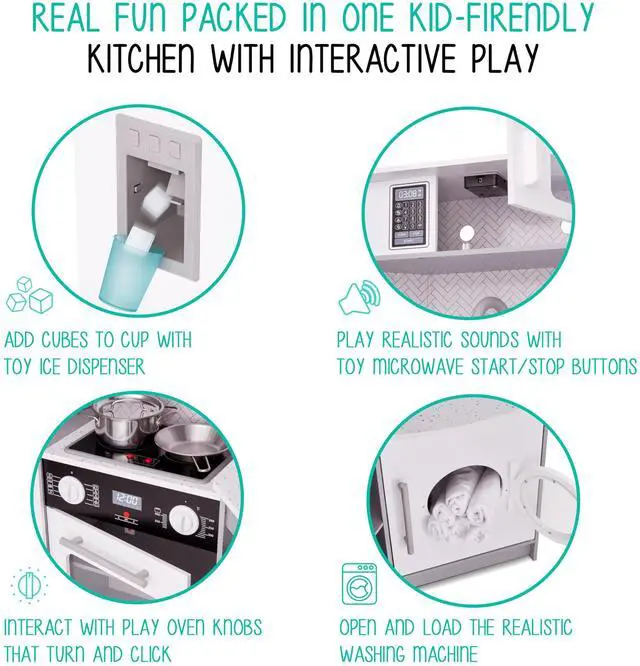 REAL FUN PACKED IN ONE KID-FIRENDLY KITCHEN WITH INTERACTIVE PLAY

03:08

ADD CUBES TO CUP WITH TOY ICE DISPENSER

PLAY REALISTIC SOUNDS WITH TOY MICROWAVE START/STOP BUTTONS

12:00

INTERACT WITH PLAY OVEN KNOBS THAT TURN AND CLICK

OPEN AND LOAD THE REALISTIC WASHING MACHINE