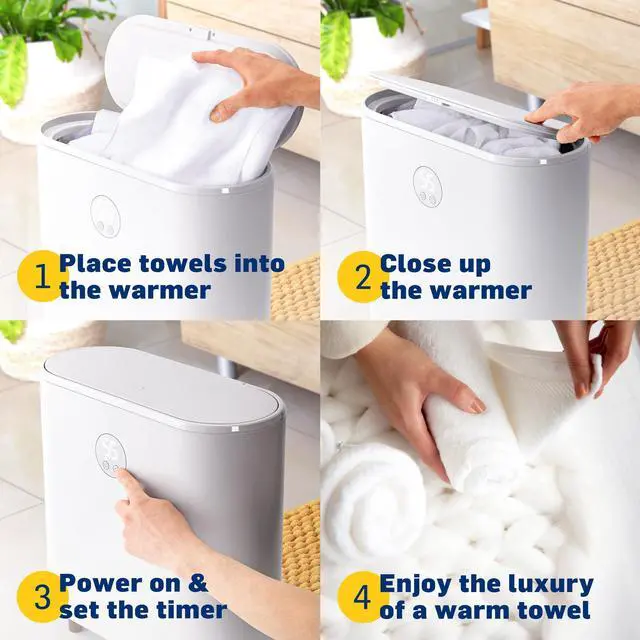 1 Place towels into the warmer

2 Close up the warmer

3 Power on & set the timer

4 Enjoy the luxury of a warm towel