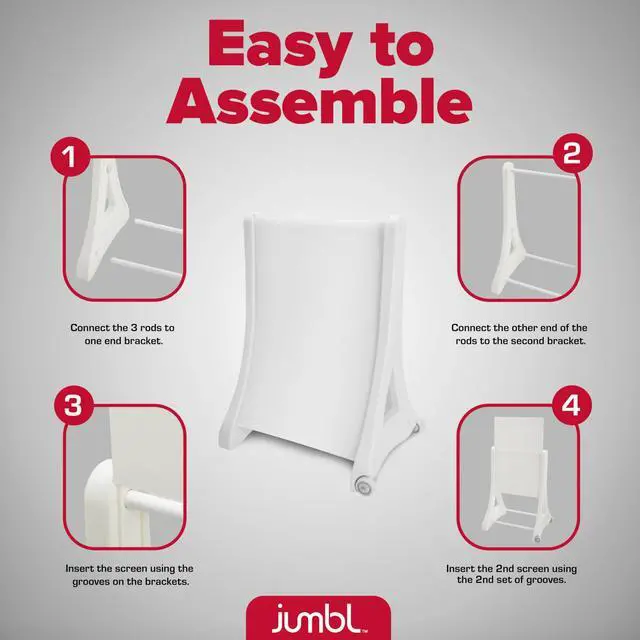 Easy to Assemble

1

Connect the 3 rods to one end bracket.

2

Connect the other end of the rods to the second bracket.

3

Insert the screen using the grooves on the brackets.

4

Insert the 2nd screen using the 2nd set of grooves.

jumbl™