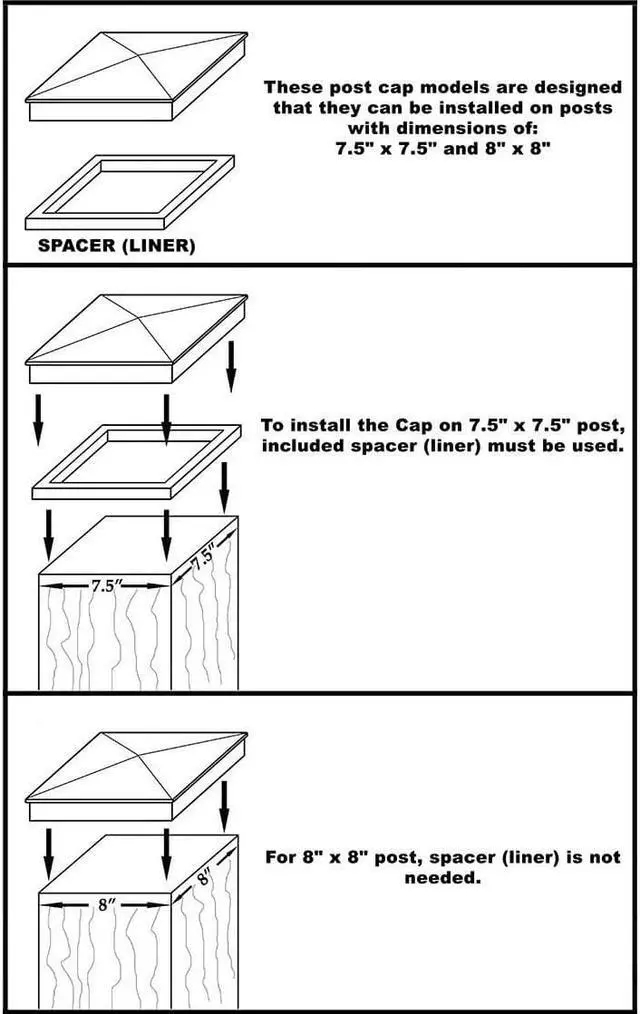 These post cap models are designed that they can be installed on posts with dimensions of: 7.5" x 7.5" and 8" x 8"

SPACER (LINER)

To install the Cap on 7.5" x 7.5" post, included spacer (liner) must be used.

7.5"

7.5"

For 8" x 8" post, spacer (liner) is not needed.

8"

8"