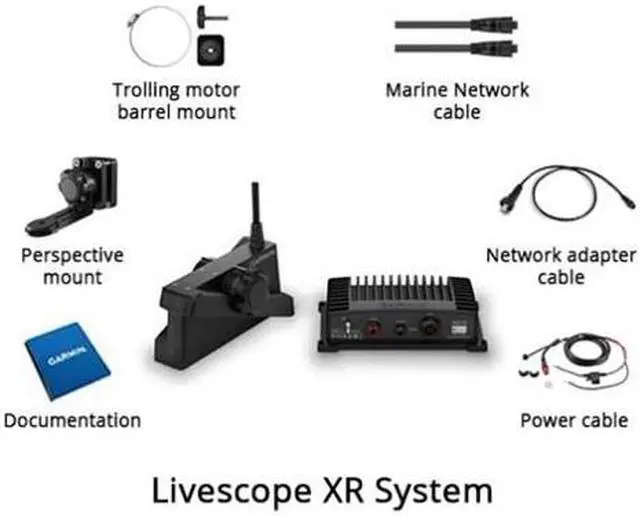 Trolling motor barrel mount

Marine Network cable

Perspective mount

Network adapter cable

GARMIN

Documentation

Power cable

Livescope XR System