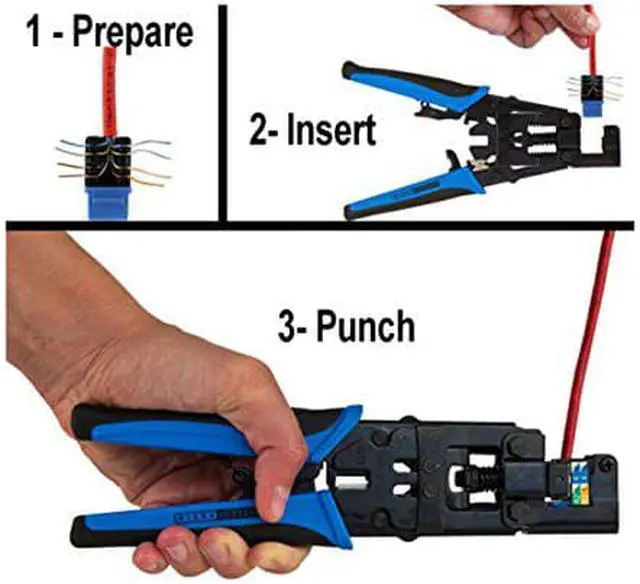 1 - Prepare

2- Insert

3- Punch