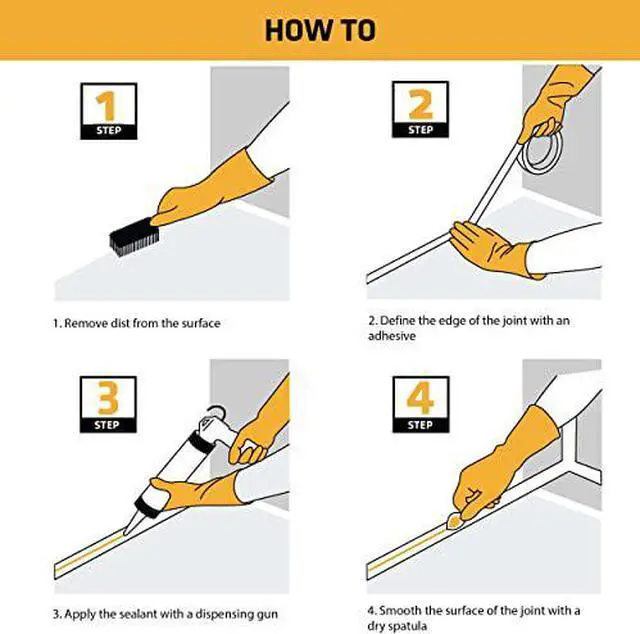 HOW TO

1
STEP

1. Remove dist from the surface

2
STEP

2. Define the edge of the joint with an adhesive

3
STEP

3. Apply the sealant with a dispensing gun

4
STEP

4. Smooth the surface of the joint with a dry spatula