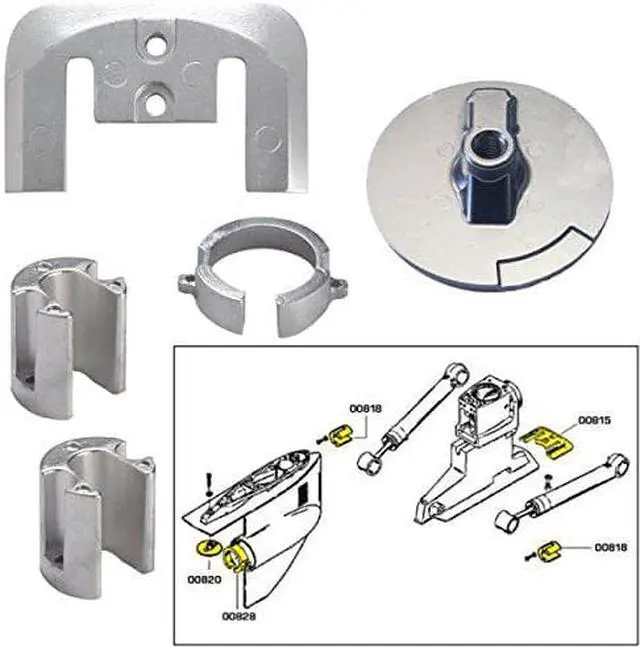 00818

00815

00818

00820

00828