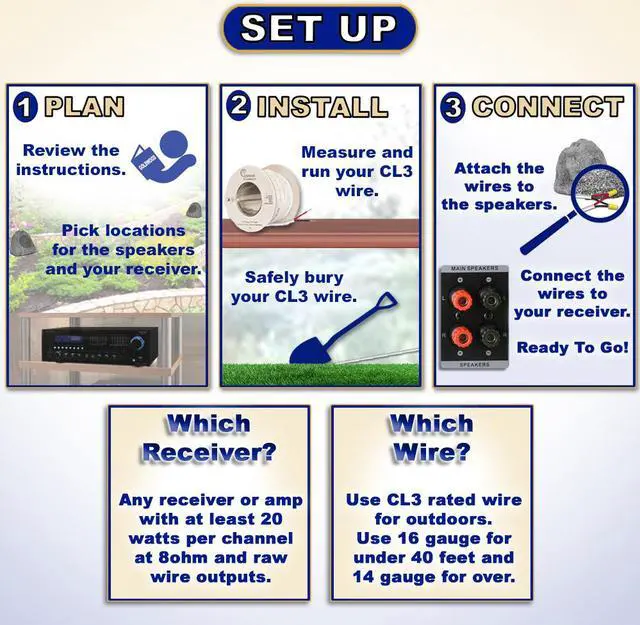 SET UP

1 PLAN

Review the instructions.

Pick locations for the speakers and your receiver.

2 INSTALL

Measure and run your CL3 wire.

Safely bury your CL3 wire.

3 CONNECT

Attach the wires to the speakers.

MAIN SPEAKERS

L

R

SPEAKERS

Connect the wires to your receiver.

Ready To Go!

Which Receiver?

Any receiver or amp with at least 20 watts per channel at 8ohm and raw wire outputs.

Which Wire?

Use CL3 rated wire for outdoors. Use 16 gauge for under 40 feet and 14 gauge for over.