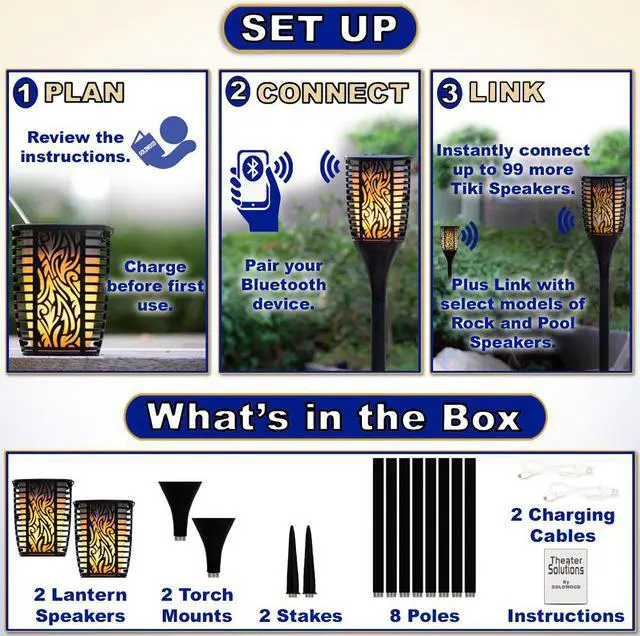 SET UP

1 PLAN

Review the instructions.

GOLDWOOD

Charge before first use.

2 CONNECT

Pair your Bluetooth device.

3 LINK

Instantly connect up to 99 more Tiki Speakers.

Plus Link with select models of Rock and Pool Speakers.

What's in the Box

2 Lantern Speakers

2 Torch Mounts

2 Stakes

8 Poles

2 Charging Cables

Theater Solutions By GOLDWOOD

Instructions