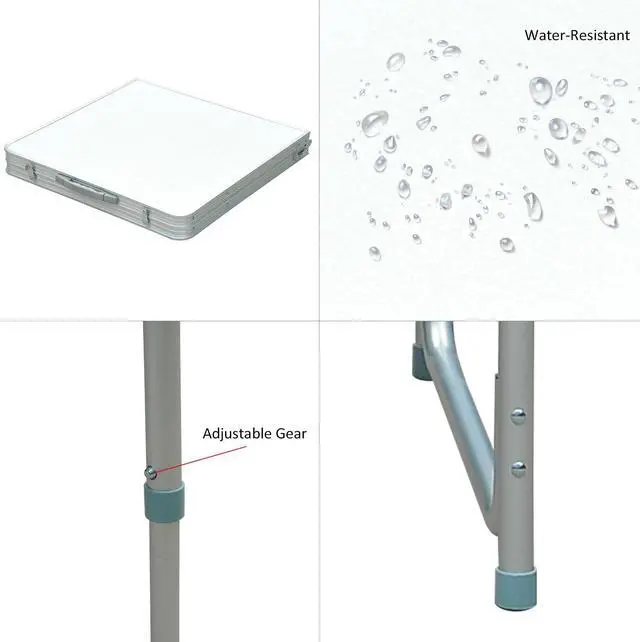 Water-Resistant

Adjustable Gear