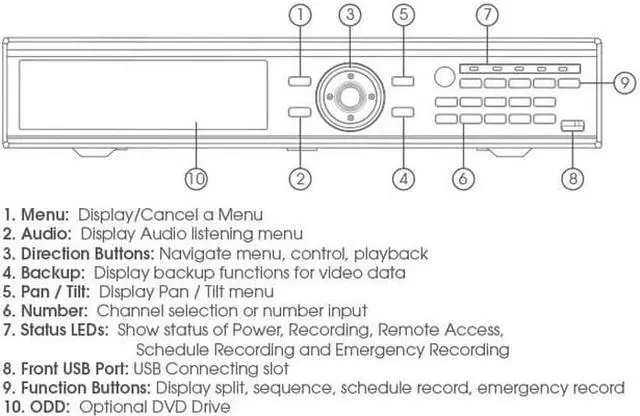 1 3 5 7

9

10 2 4 6 8

1. Menu: Display/Cancel a Menu
2. Audio: Display Audio listening menu
3. Direction Buttons: Navigate menu, control, playback
4. Backup: Display backup functions for video data
5. Pan / Tilt: Display Pan / Tilt menu
6. Number: Channel selection or number input
7. Status LEDs: Show status of Power, Recording, Remote Access, Schedule Recording and Emergency Recording
8. Front USB Port: USB Connecting slot
9. Function Buttons: Display split, sequence, schedule record, emergency record
10. ODD: Optional DVD Drive