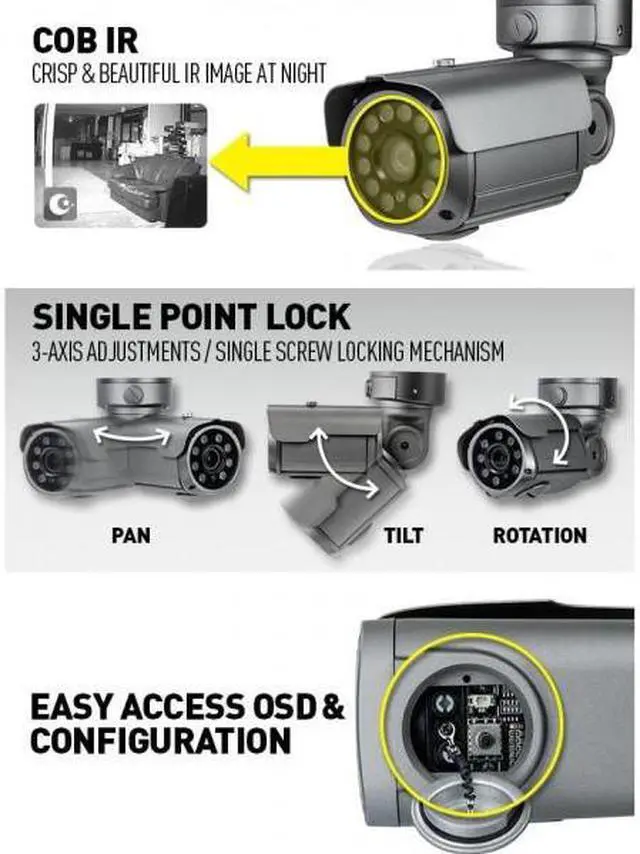 COB IR
CRISP & BEAUTIFUL IR IMAGE AT NIGHT

SINGLE POINT LOCK
3-AXIS ADJUSTMENTS / SINGLE SCREW LOCKING MECHANISM

PAN

TILT

ROTATION

EASY ACCESS OSD & CONFIGURATION