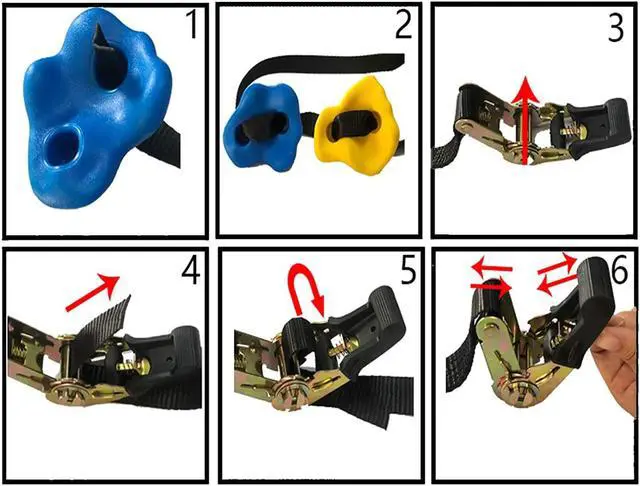 1

2

3

4

5

6