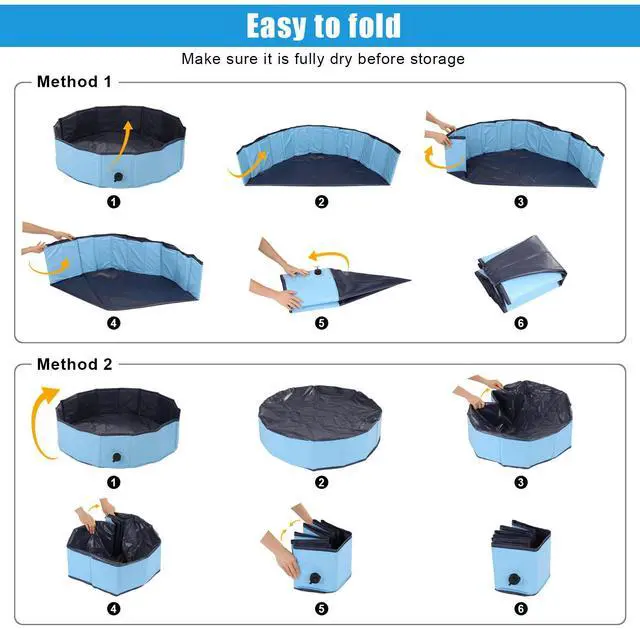 Easy to fold

Make sure it is fully dry before storage

Method 1

1

2

3

4

5

6

Method 2

1

2

3

4

5

6