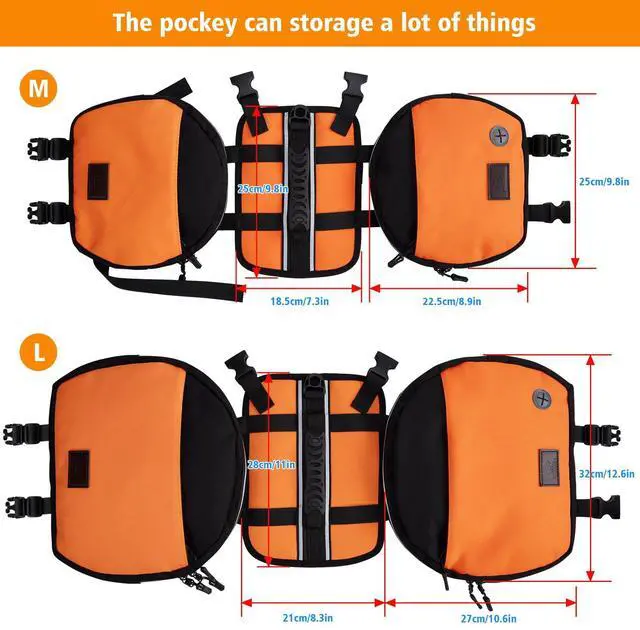 The pockey can storage a lot of things

M

25cm/9.8in

25cm/9.8in

18.5cm/7.3in

22.5cm/8.9in

L

28cm/11in

32cm/12.6in

21cm/8.3in

27cm/10.6in