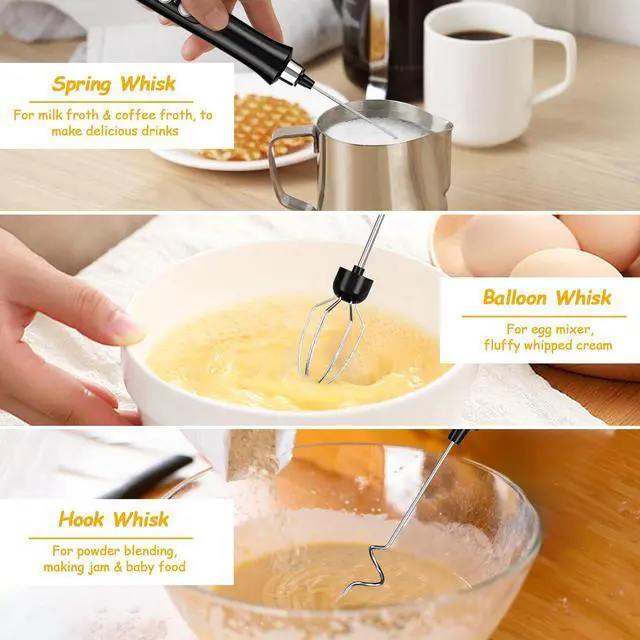 Spring Whisk

For milk froth & coffee froth, to make delicious drinks

Balloon Whisk

For egg mixer, fluffy whipped cream

Hook Whisk

For powder blending, making jam & baby food