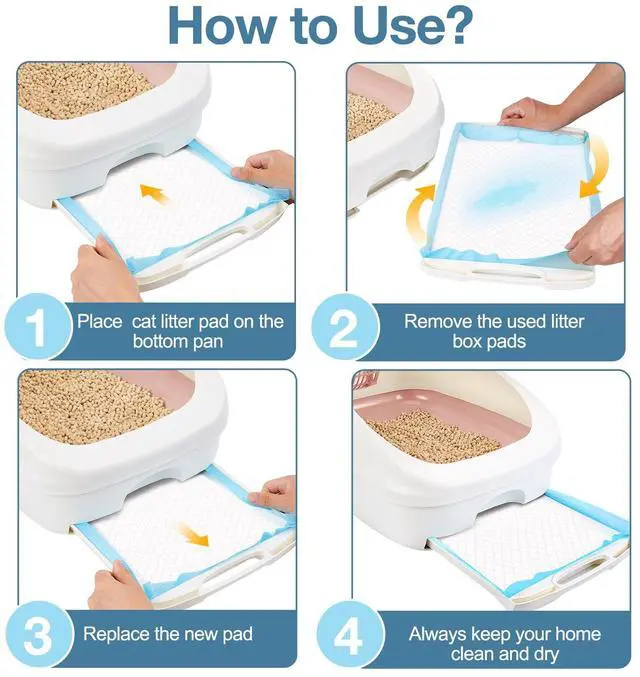 How to Use?

1 Place cat litter pad on the bottom pan

2 Remove the used litter box pads

3 Replace the new pad

4 Always keep your home clean and dry