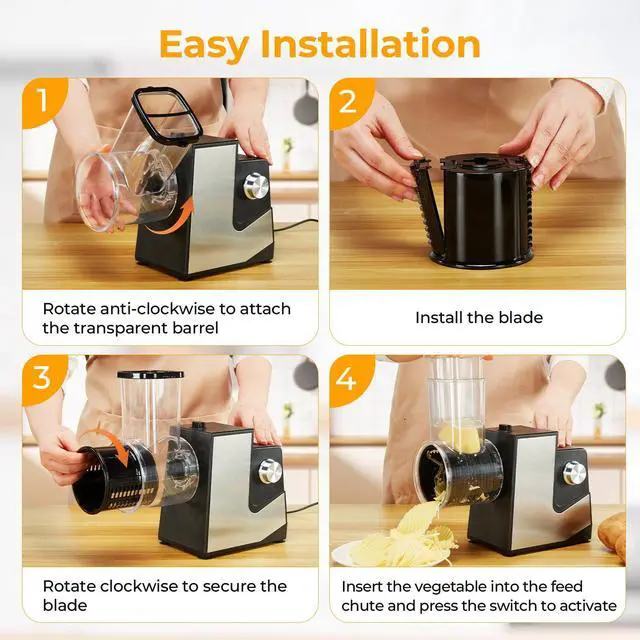 Easy Installation

1

Rotate anti-clockwise to attach the transparent barrel

2

Install the blade

3

Rotate clockwise to secure the blade

4

Insert the vegetable into the feed chute and press the switch to activate