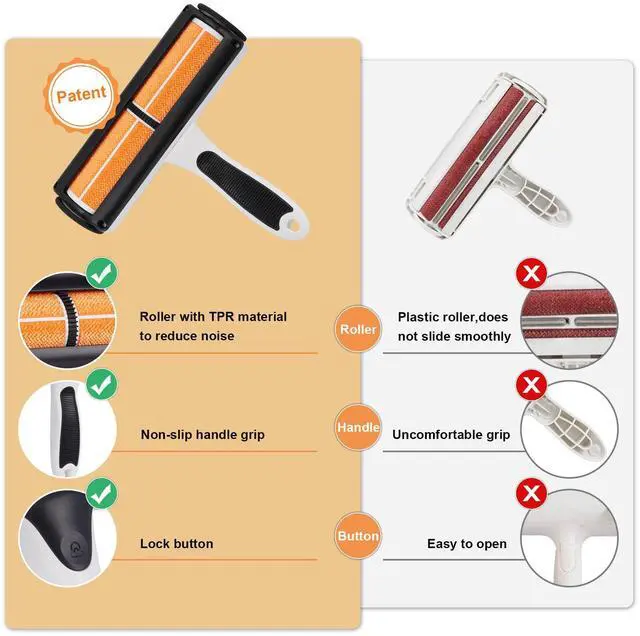 Patent

Roller with TPR material to reduce noise

Roller

Plastic roller,does not slide smoothly

Non-slip handle grip

Handle

Uncomfortable grip

Lock button

Button

Easy to open