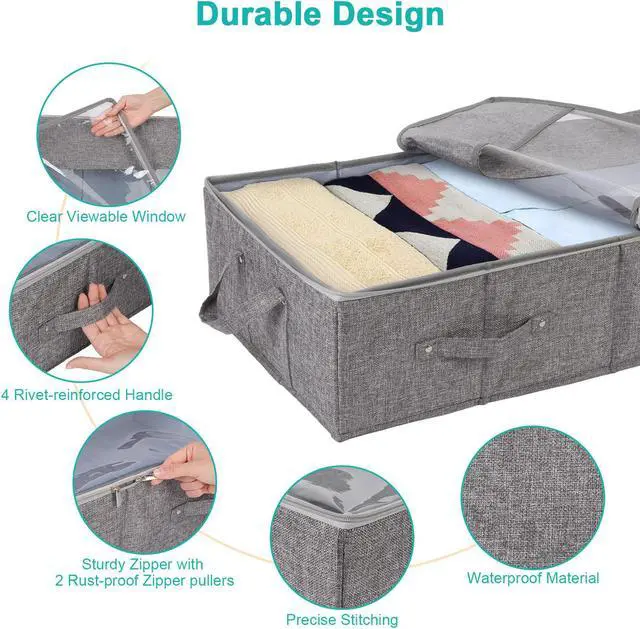 Durable Design

Clear Viewable Window

4 Rivet-reinforced Handle

Sturdy Zipper with
2 Rust-proof Zipper pullers

Precise Stitching

Waterproof Material