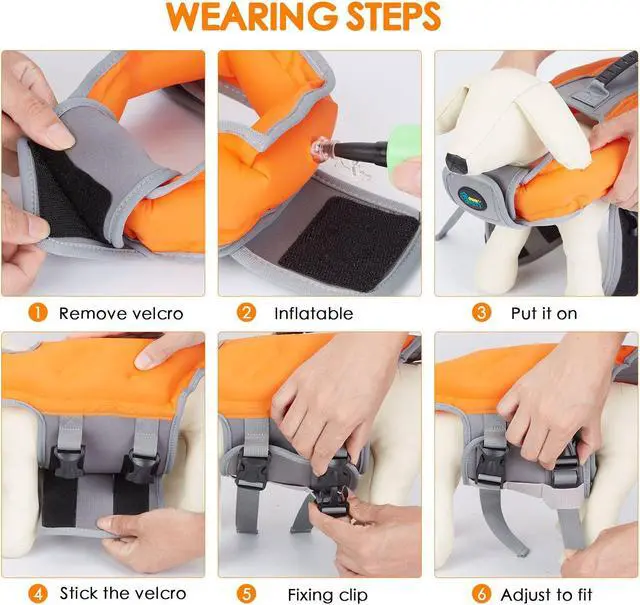 WEARING STEPS

1 Remove velcro

2 Inflatable

3 Put it on

4 Stick the velcro

5 Fixing clip

6 Adjust to fit