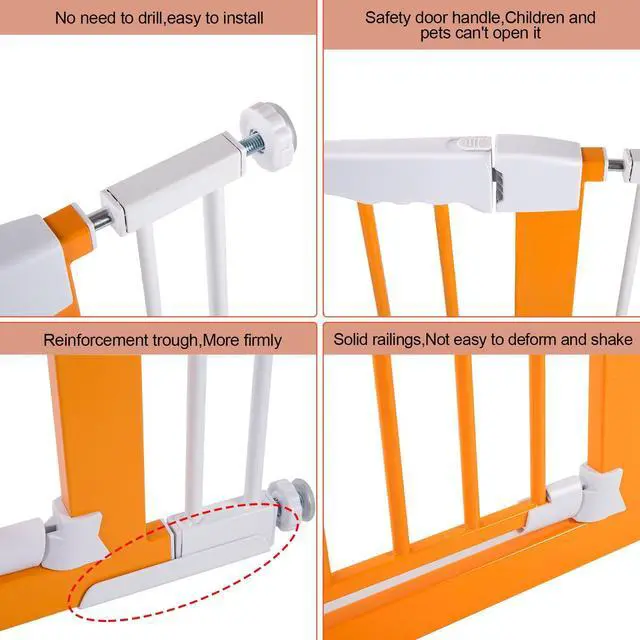 No need to drill,easy to install

Safety door handle,Children and pets can't open it

Reinforcement trough,More firmly

Solid railings,Not easy to deform and shake