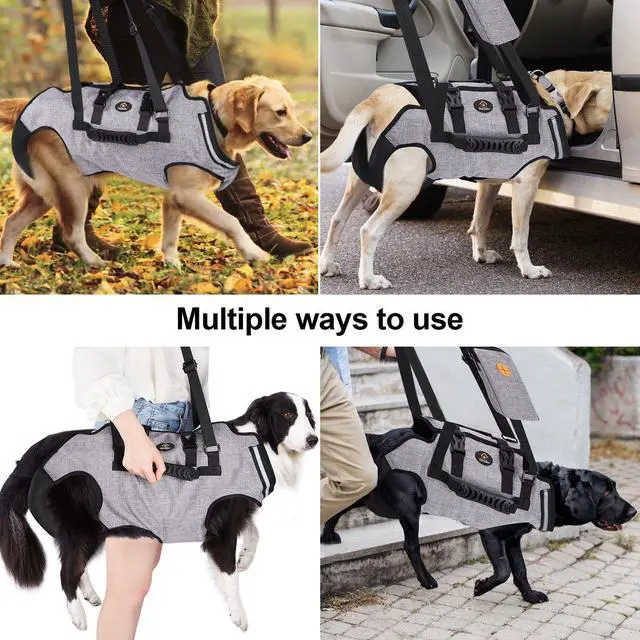 Multiple ways to use