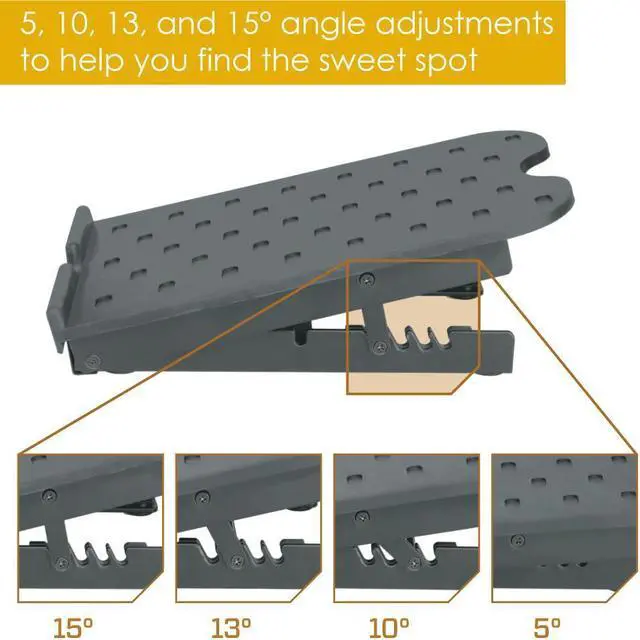 5, 10, 13, and 15° angle adjustments to help you find the sweet spot

15°

13°

10°

5°