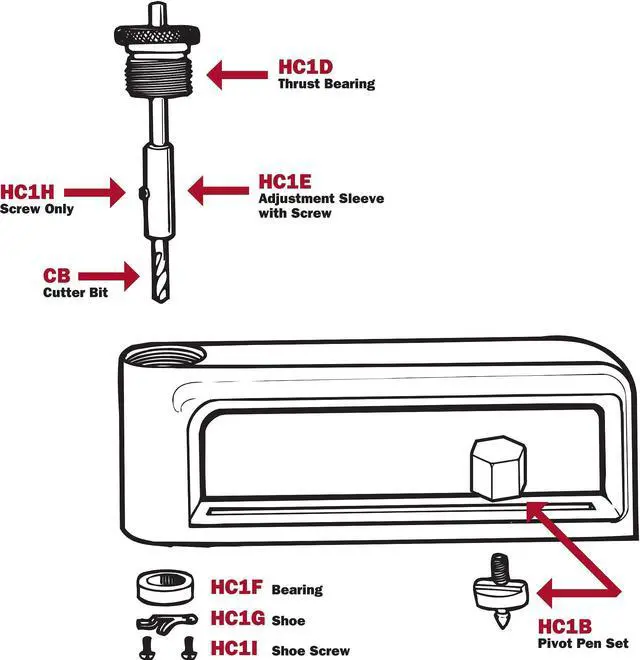 HC1D
Thrust Bearing

HC1H
Screw Only

HC1E
Adjustment Sleeve with Screw

CB
Cutter Bit

HC1F Bearing

HC1G Shoe

HC1I Shoe Screw

HC1B
Pivot Pen Set