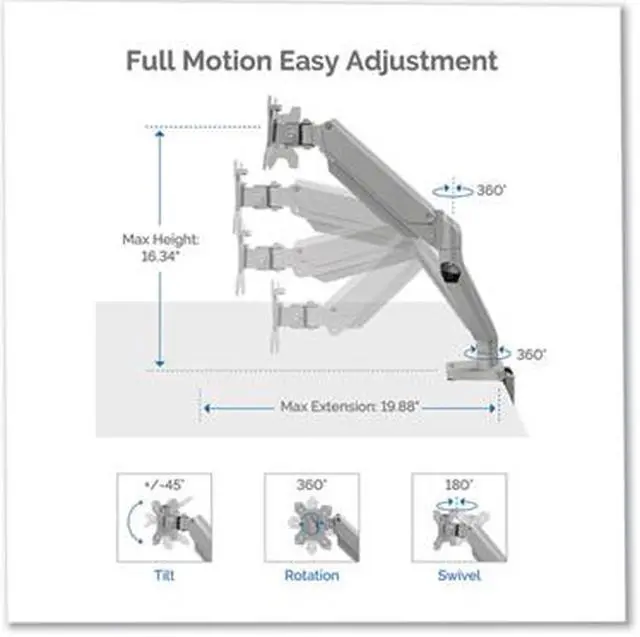 Full Motion Easy Adjustment

360°

Max Height: 16.34"

360°

Max Extension: 19.88"

+/-45°

Tilt

360°

Rotation

180°

Swivel