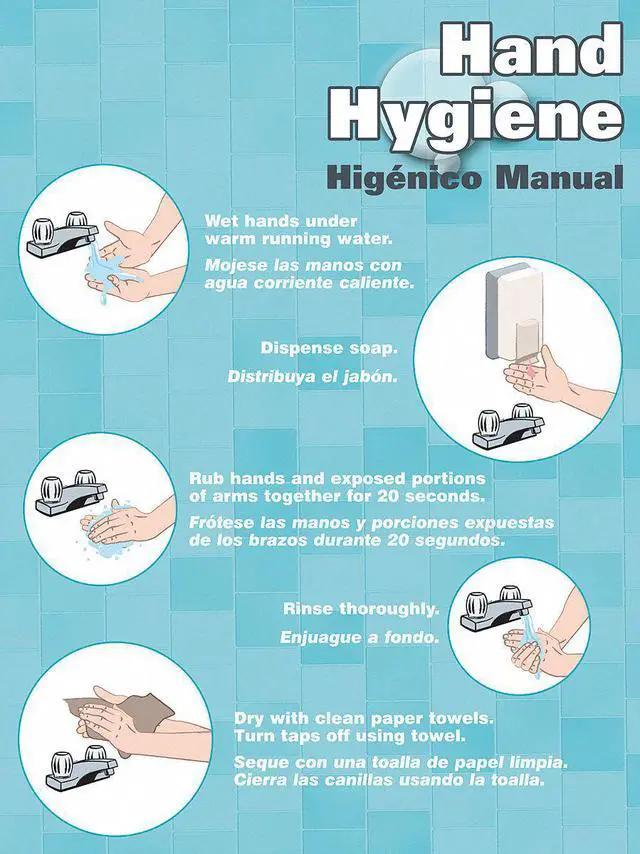 Hand Hygiene

Higénico Manual

Wet hands under warm running water.

Mojese las manos con agua corriente caliente.

Dispense soap.

Distribuya el jabón.

Rub hands and exposed portions of arms together for 20 seconds.

Frótese las manos y porciones expuestas de los brazos durante 20 segundos.

Rinse thoroughly.

Enjuague a fondo.

Dry with clean paper towels. Turn taps off using towel.

Seque con una toalla de papel limpia. Cierra las canillas usando la toalla.