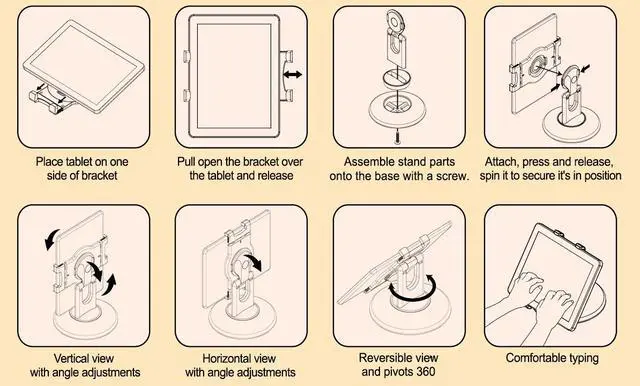 Place tablet on one side of bracket

Pull open the bracket over the tablet and release

Assemble stand parts onto the base with a screw.

Attach, press and release, spin it to secure it's in position

Vertical view with angle adjustments

Horizontal view with angle adjustments

Reversible view and pivots 360

Comfortable typing