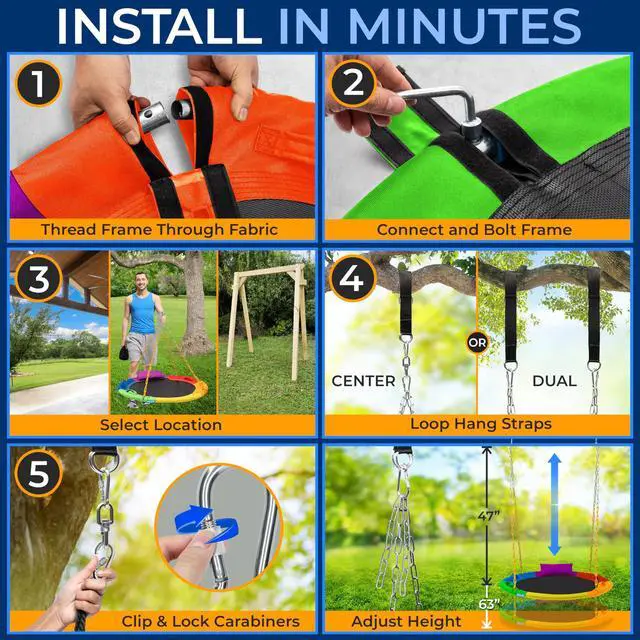 INSTALL IN MINUTES

1
Thread Frame Through Fabric

2
Connect and Bolt Frame

3
Select Location

4
CENTER
OR
DUAL
Loop Hang Straps

5
Clip & Lock Carabiners

47"
63"
Adjust Height