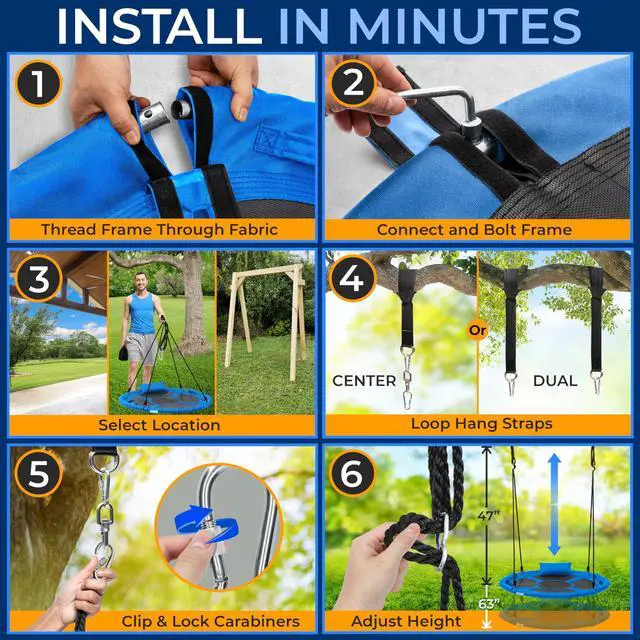 INSTALL IN MINUTES

1
Thread Frame Through Fabric

2
Connect and Bolt Frame

3
Select Location

4
CENTER
Or
DUAL
Loop Hang Straps

5
Clip & Lock Carabiners

6
47"
63"
Adjust Height