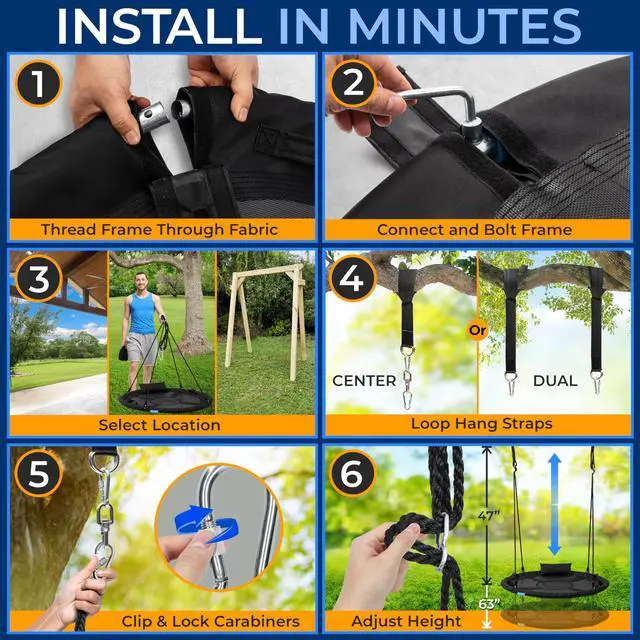 INSTALL IN MINUTES

1
Thread Frame Through Fabric

2
Connect and Bolt Frame

3
Select Location

4
CENTER
Or
DUAL
Loop Hang Straps

5
Clip & Lock Carabiners

6
47"
63"
Adjust Height