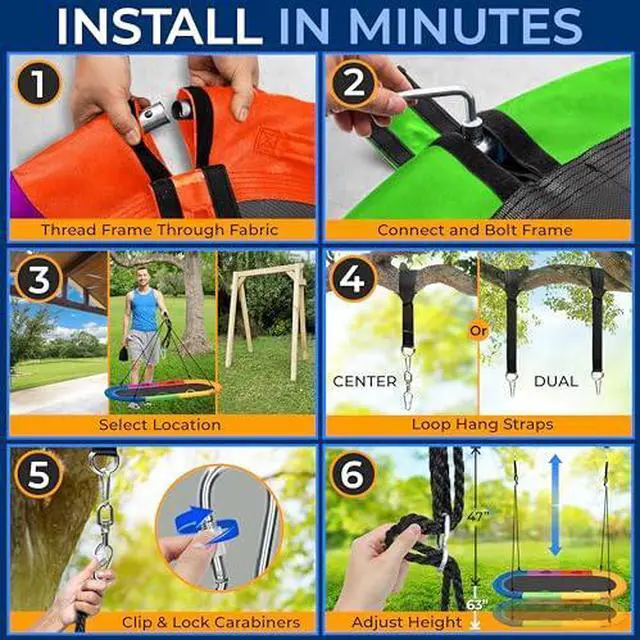 INSTALL IN MINUTES

1
Thread Frame Through Fabric

2
Connect and Bolt Frame

3
Select Location

4
CENTER
Or
DUAL
Loop Hang Straps

5
Clip & Lock Carabiners

6
47"
63"
Adjust Height